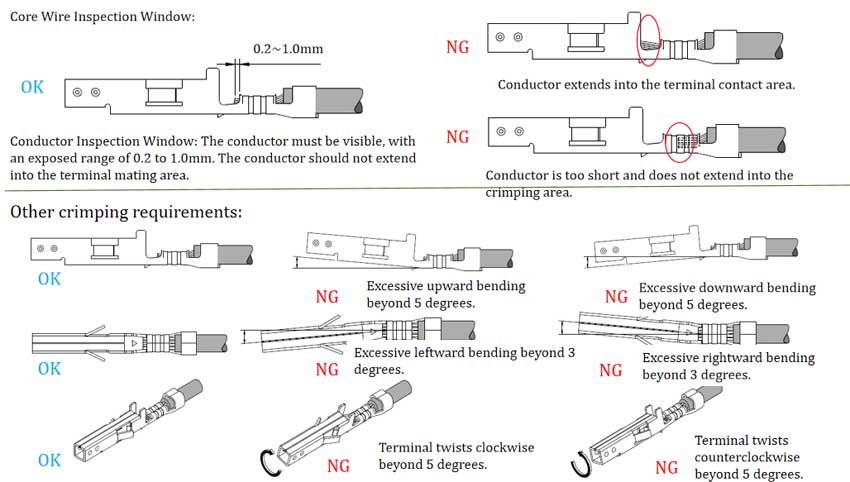 Core Wire Inspection Window:

0.2~1.0mm

OK

Conductor Inspection Window: The conductor must be visible, with an exposed range of 0.2 to 1.0mm. The conductor should not extend into the terminal mating area.

NG

Conductor extends into the terminal contact area.

NG

Conductor is too short and does not extend into the crimping area.

Other crimping requirements:

OK

NG Excessive upward bending beyond 5 degrees.

NG Excessive downward bending beyond 5 degrees.

OK

NG Excessive leftward bending beyond 3 degrees.

NG Excessive rightward bending beyond 3 degrees.

OK

NG Terminal twists clockwise beyond 5 degrees.

NG Terminal twists counterclockwise beyond 5 degrees.